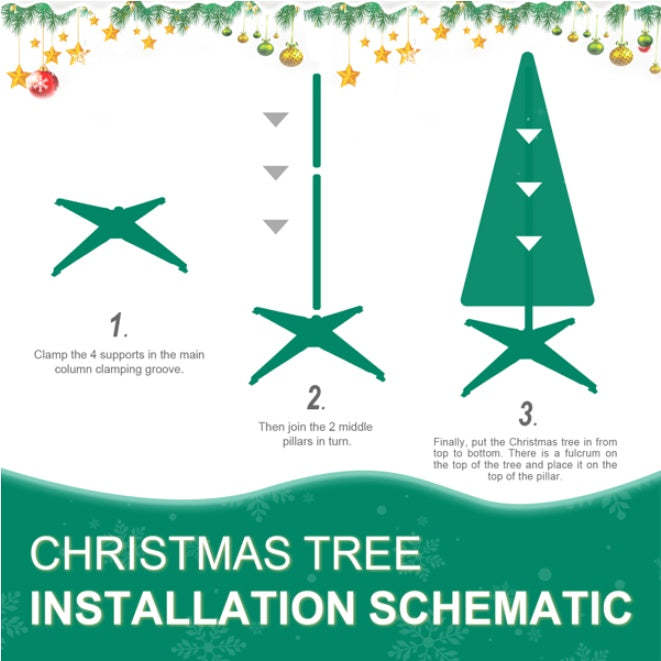 1.

Clamp the 4 supports in the main column clamping groove.

2.

Then join the 2 middle pillars in turn.

3.

Finally, put the Christmas tree in from top to bottom. There is a fulcrum on the top of the tree and place it on the top of the pillar.

CHRISTMAS TREE
INSTALLATION SCHEMATIC